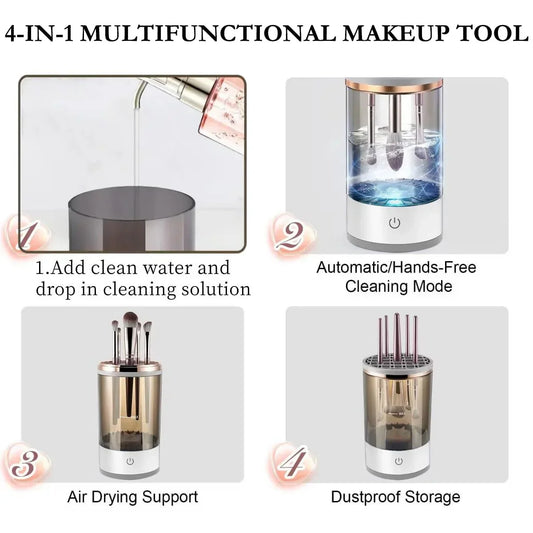 4-IN-1 MULTIFUNCTIONAL MAKEUP TOOL

1

1.Add clean water and drop in cleaning solution

2

Automatic/Hands-Free Cleaning Mode

3

Air Drying Support

4

Dustproof Storage