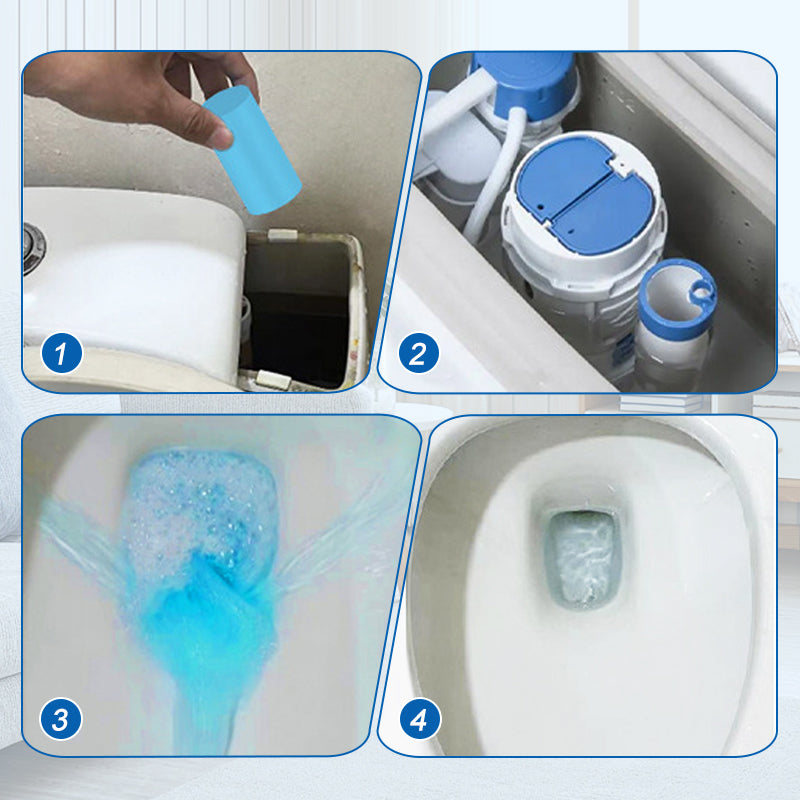 1
2
3
4