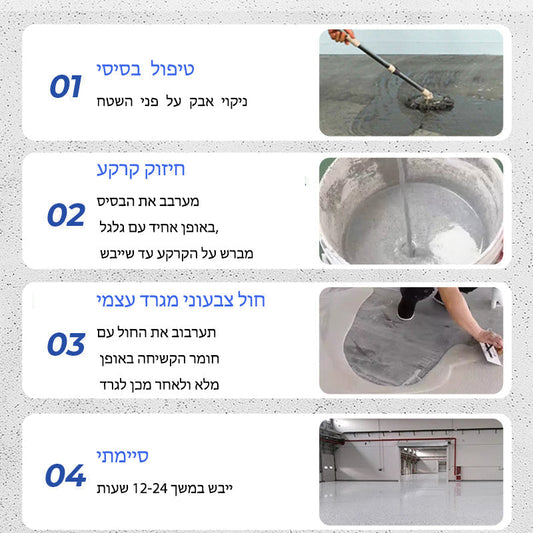 01
טיפול בסיסי
ניקוי אבק על פני השטח

02
חיזוק קרקע
מערבב את הבסיס
באופן אחיד עם גלגל,
מברש על הקרקע עד שייבש

03
חול צבעוני מגרד עצמי
תערבוב את החול עם
חומר הקשיחה באופן
מלא ולאחר מכן לגרד

04
סיימתי
ייבש במשך 12-24 שעות